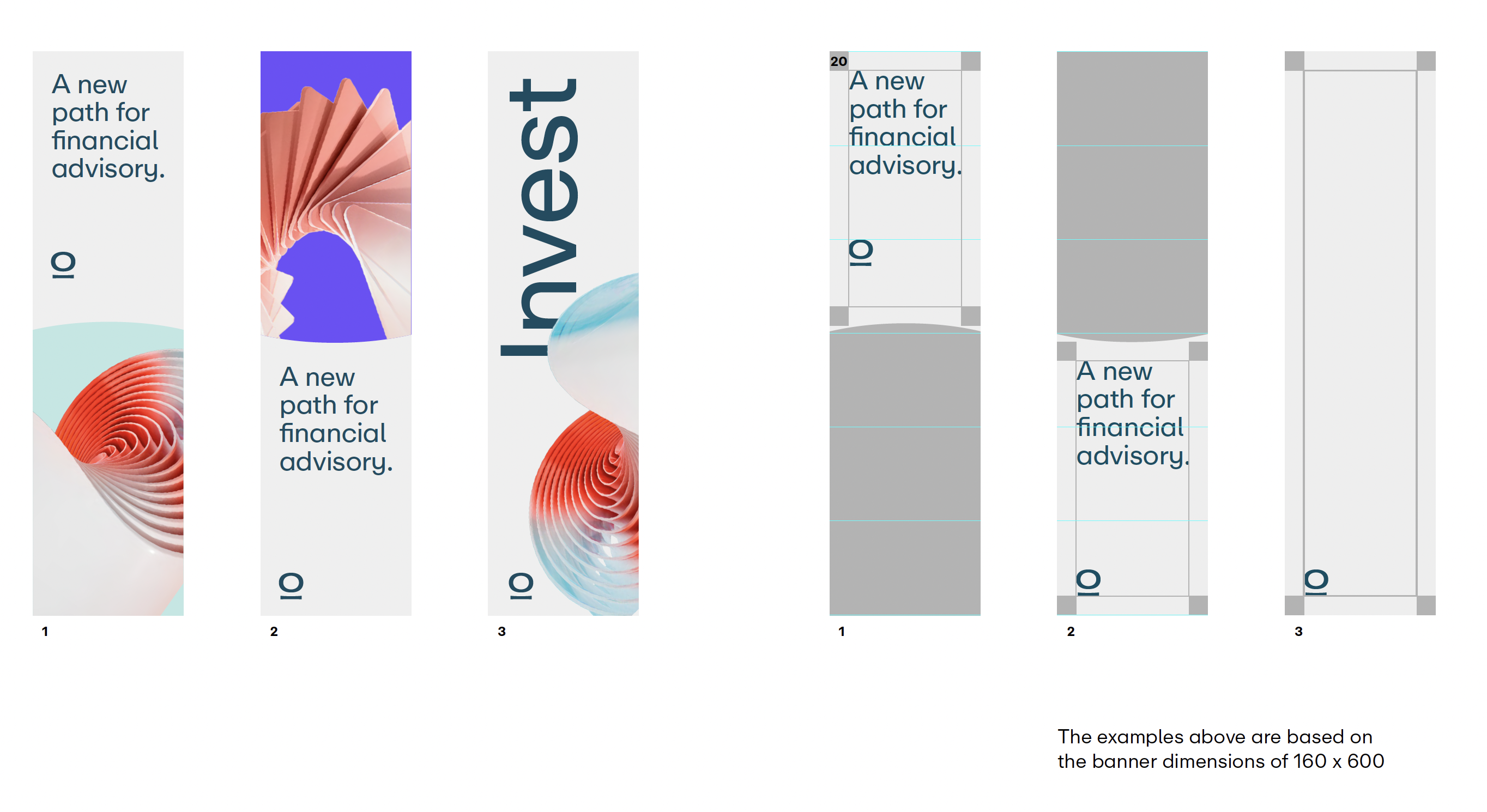 A new path for financial advisory.

IO

1

A new path for financial advisory.

IO

2

Invest

IO

3

20

A new path for financial advisory.

IO

1

A new path for financial advisory.

IO

2

IO

3

The examples above are based on the banner dimensions of 160 x 600