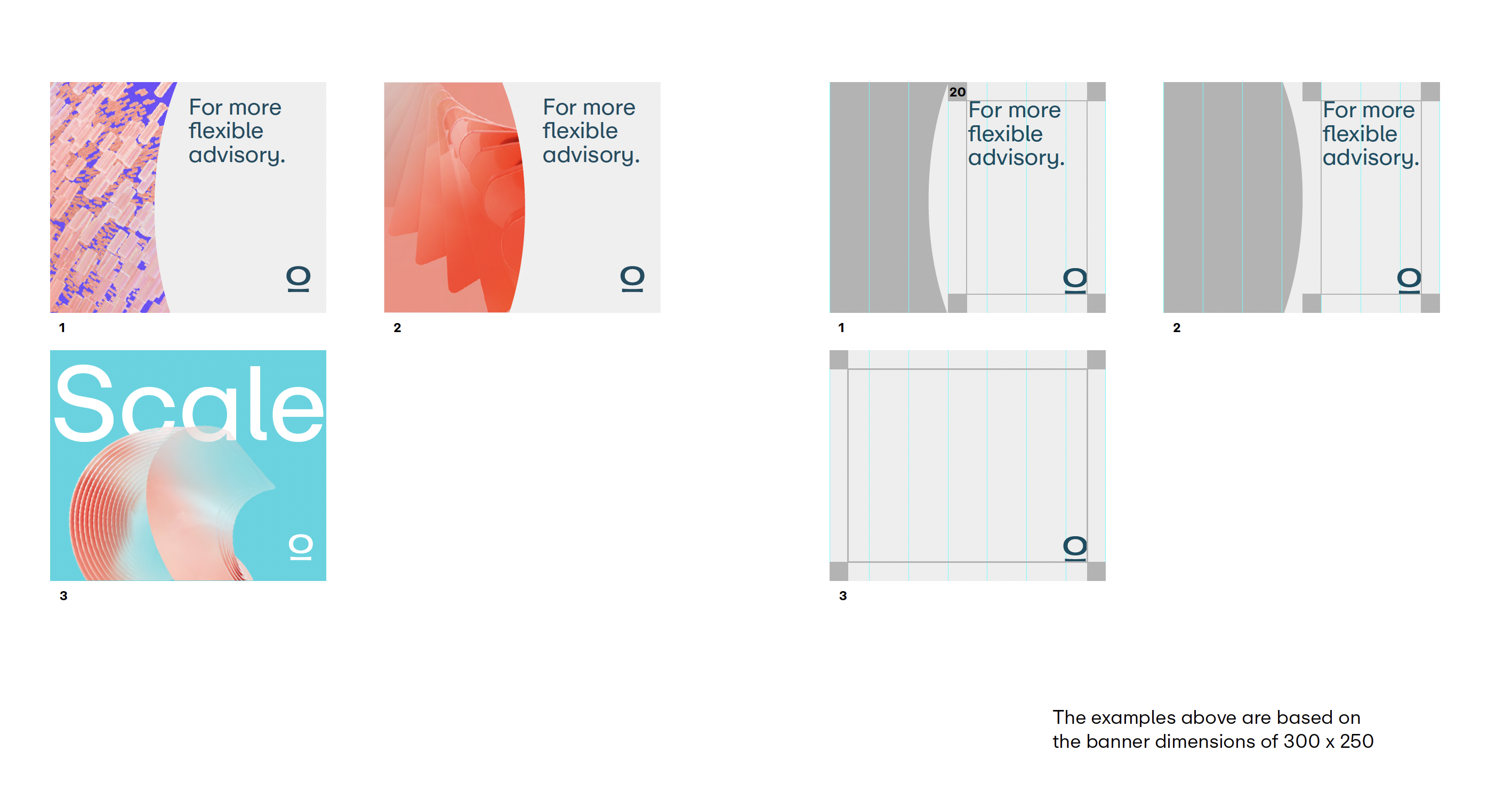 For more flexible advisory.

1

For more flexible advisory.

2

Scale

3

20

For more flexible advisory.

1

For more flexible advisory.

2

3

The examples above are based on the banner dimensions of 300 x 250